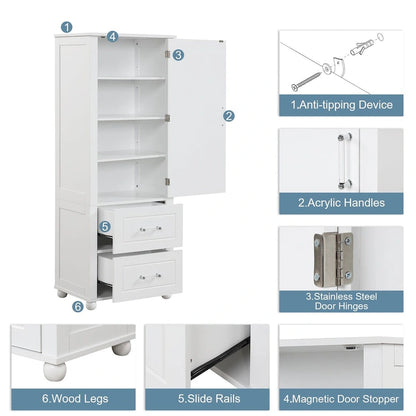 1
4
3
2
5
6

1.Anti-tipping Device

2.Acrylic Handles

3.Stainless Steel Door Hinges

6.Wood Legs

5.Slide Rails

4.Magnetic Door Stopper