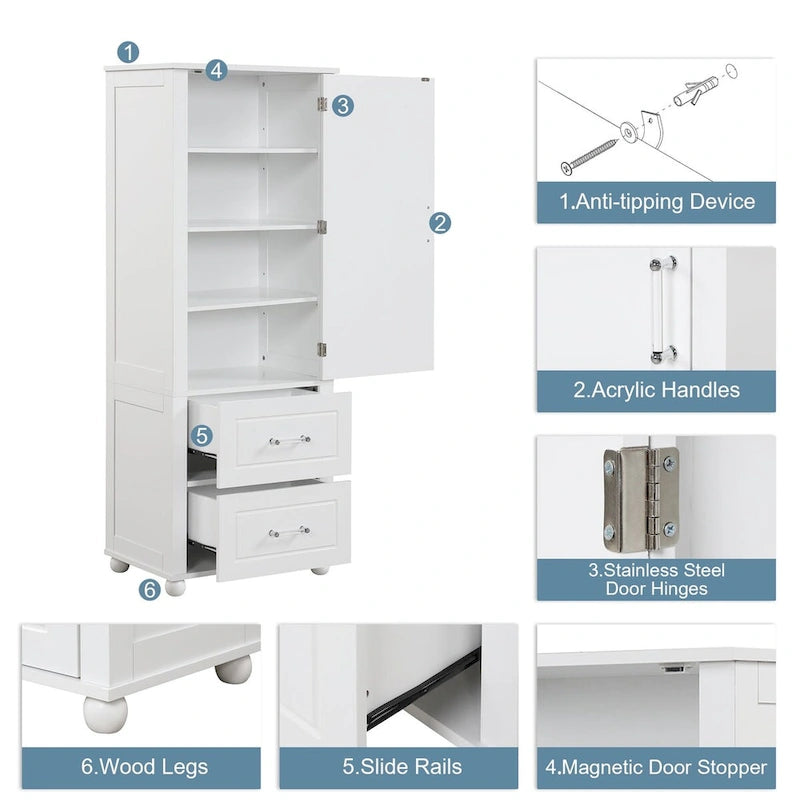 1
4
3
2
5
6

1.Anti-tipping Device

2.Acrylic Handles

3.Stainless Steel Door Hinges

6.Wood Legs

5.Slide Rails

4.Magnetic Door Stopper