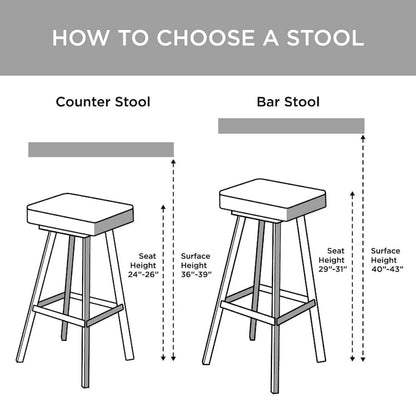 HOW TO CHOOSE A STOOL

Counter Stool

Seat Height 24"-26"

Surface Height 36"-39"

Bar Stool

Seat Height 29"-31"

Surface Height 40"-43"